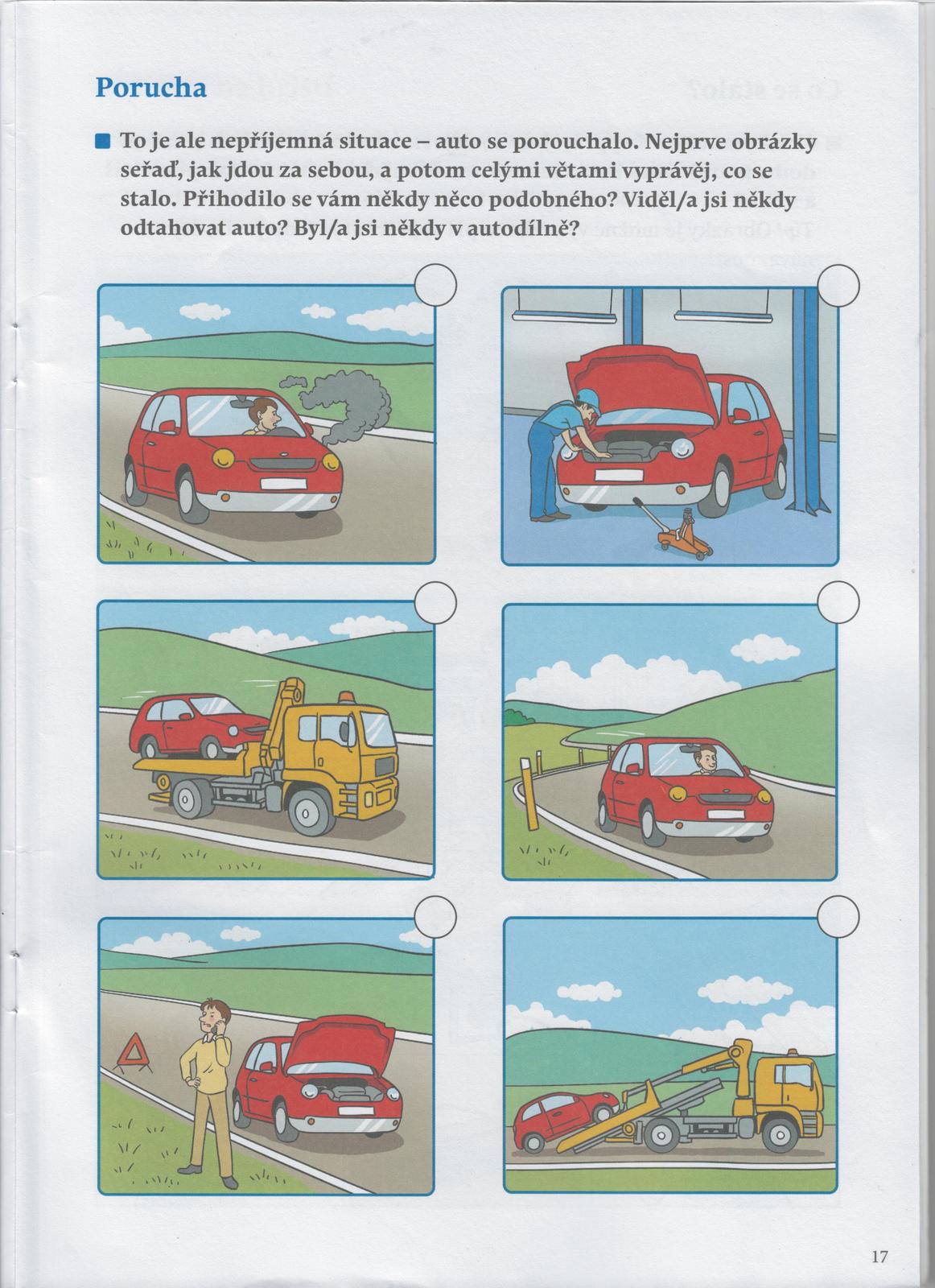 Porucha

To je ale nepříjemná situace – auto se porouchalo. Nejprve obrázky seřaď, jak jdou za sebou, a potom celými větami vyprávěj, co se stalo. Přihodilo se vám někdy něco podobného? Viděl/a jsi někdy odtahovat auto? Byl/a jsi někdy v autodílně?

17